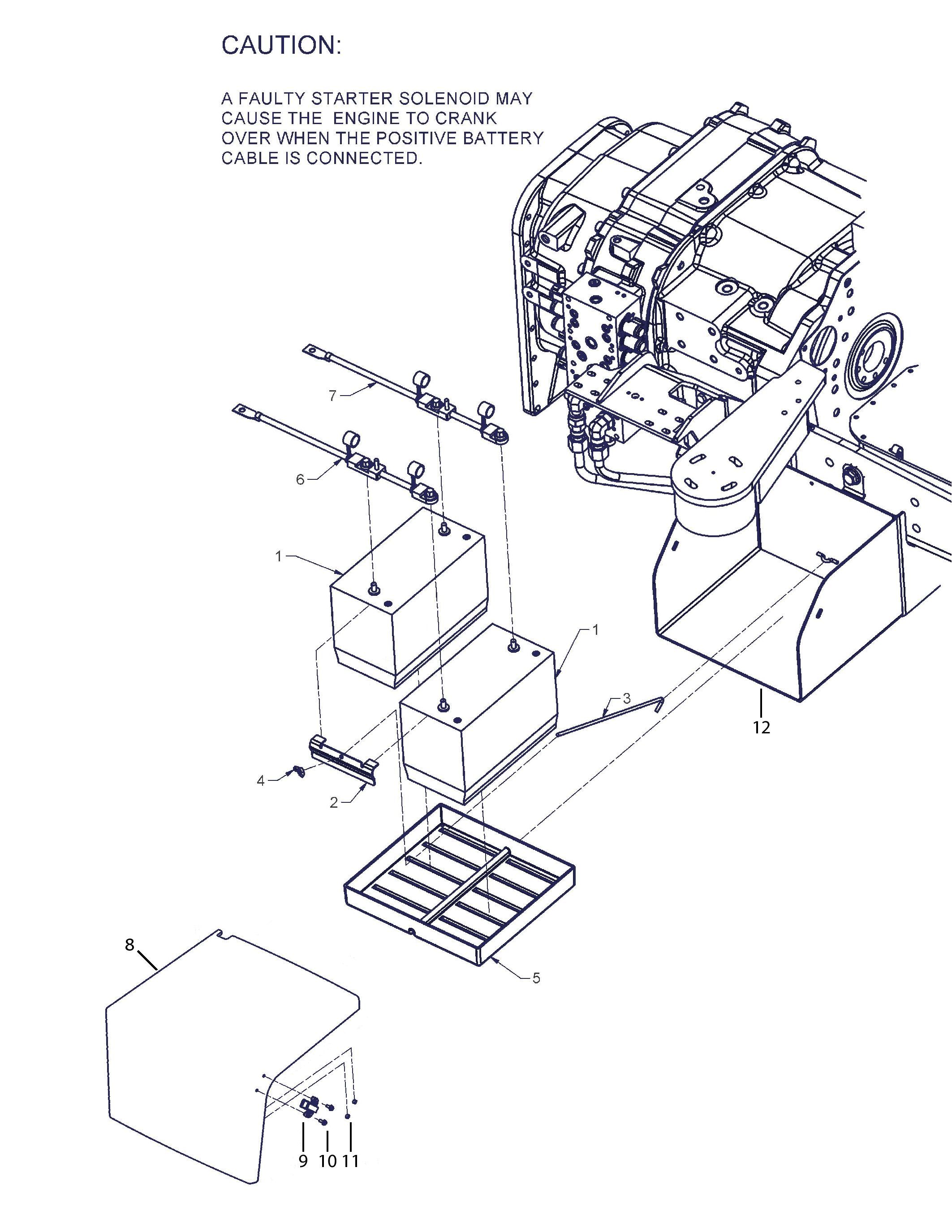 CAUTION:

A FAULTY STARTER SOLENOID MAY CAUSE THE  ENGINE TO CRANK OVER WHEN THE POSITIVE BATTERY CABLE IS CONNECTED.

7

6

1

1

3

12

4

2

5

8

9 10 11